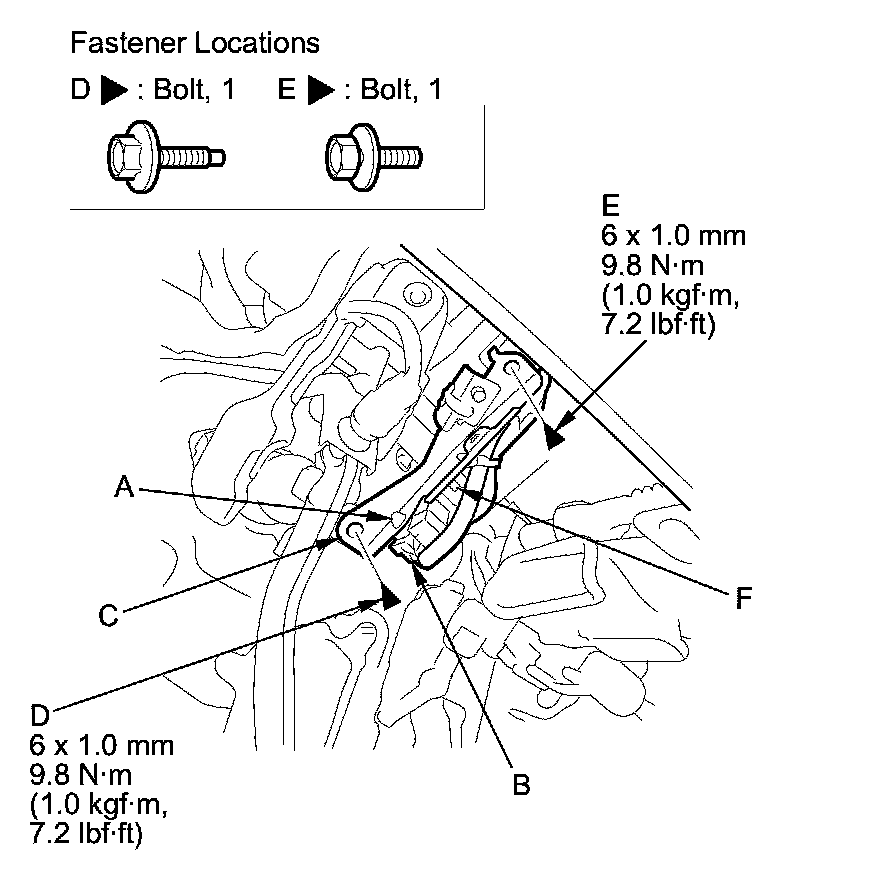 Fastener Locations

D ▶ : Bolt, 1 E ▶ : Bolt, 1

E
6 x 1.0 mm
9.8 N·m
(1.0 kgf·m,
7.2 lbf·ft)

A

C

F

D
6 x 1.0 mm
9.8 N·m
(1.0 kgf·m,
7.2 lbf·ft)

B