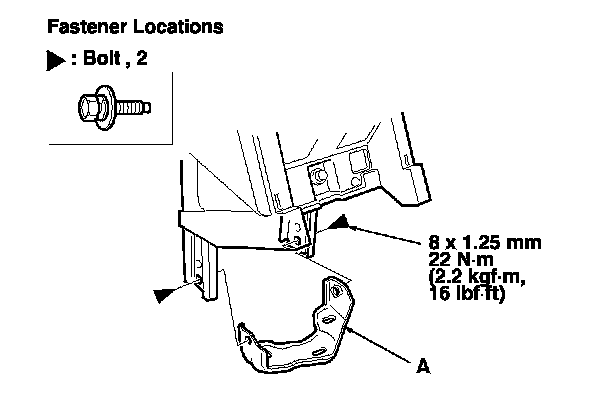 Fastener Locations

▶ : Bolt , 2

8 x 1.25 mm
22 N·m
(2.2 kgf·m,
16 lbf·ft)

A