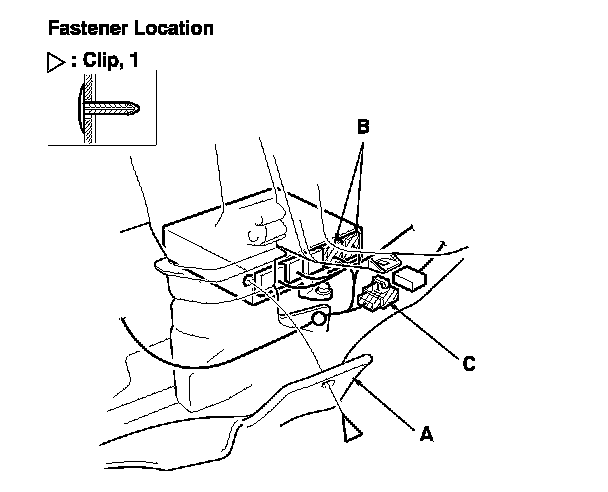 Fastener Location

▷ : Clip, 1

B

C

A