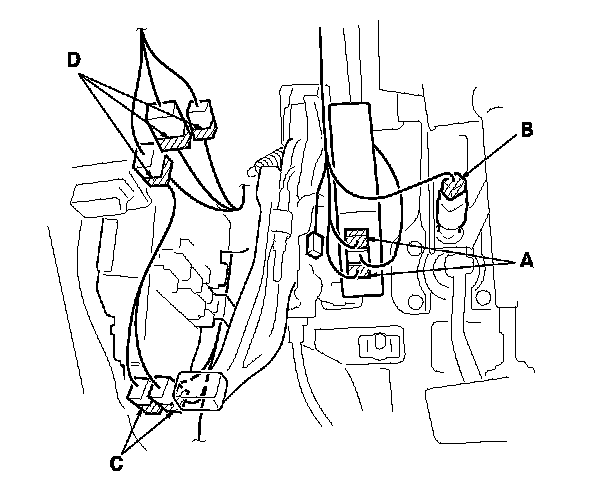 D
B
A
C