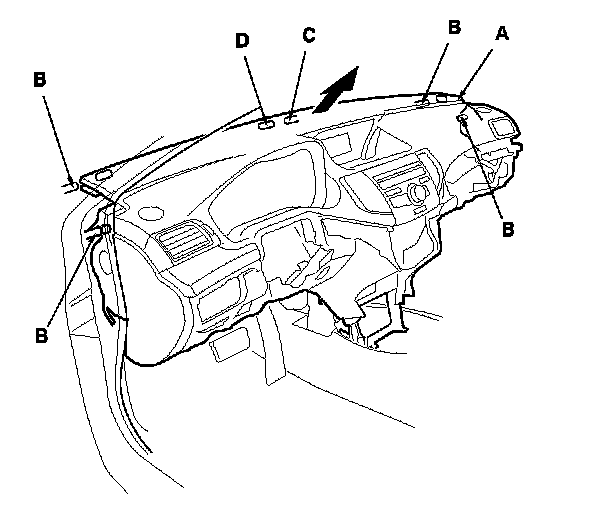 D
C
B
A
B
B
B