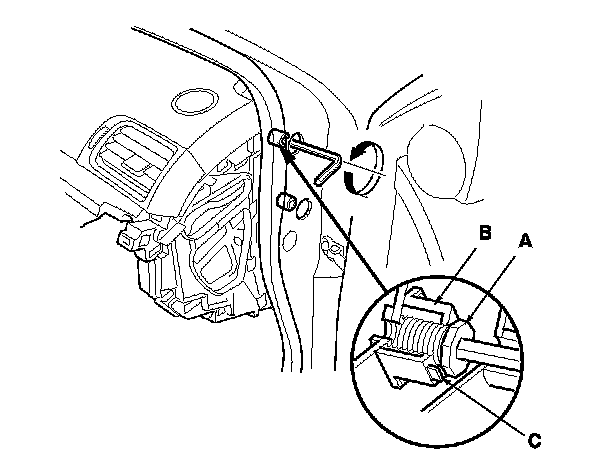 B
A
C