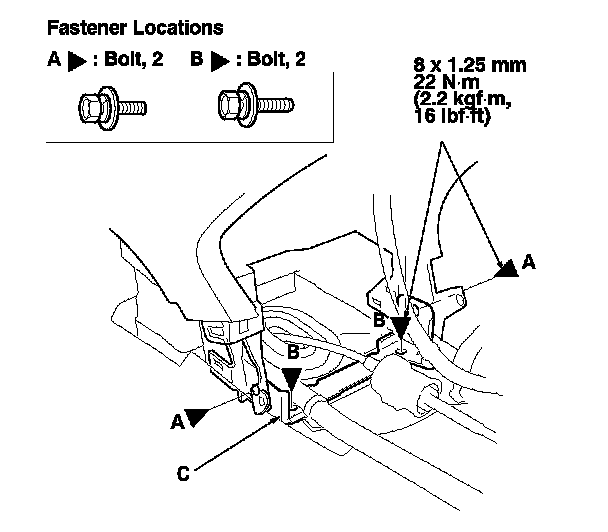 Fastener Locations

A ▶ : Bolt, 2    B ▶ : Bolt, 2

8 x 1.25 mm
22 N·m
(2.2 kgf·m,
16 lbf·ft)

A

B

B

A

C