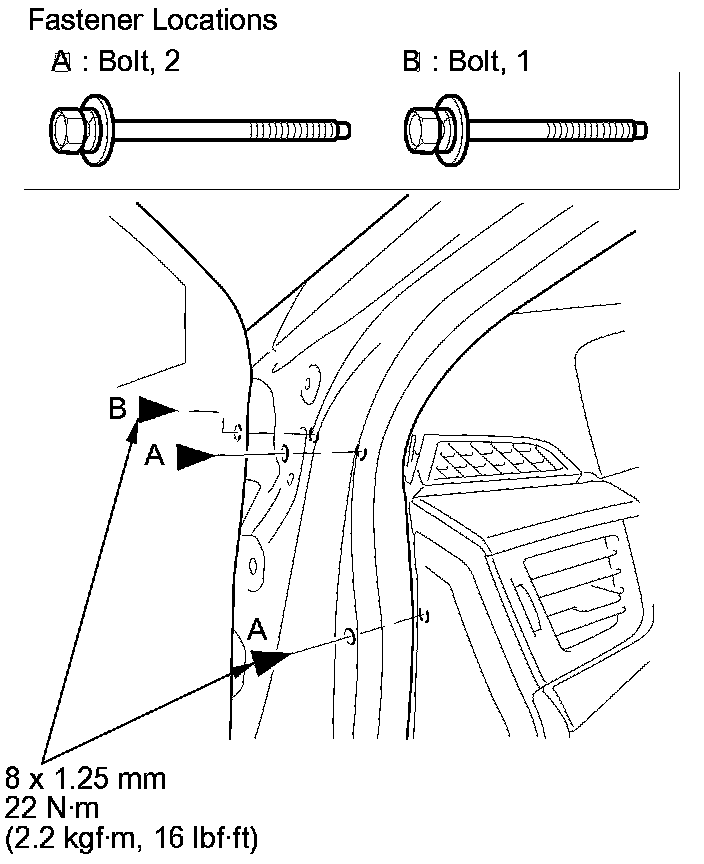 Fastener Locations

A : Bolt, 2

B : Bolt, 1

B

A

A

8 x 1.25 mm
22 N·m
(2.2 kgf·m, 16 lbf·ft)