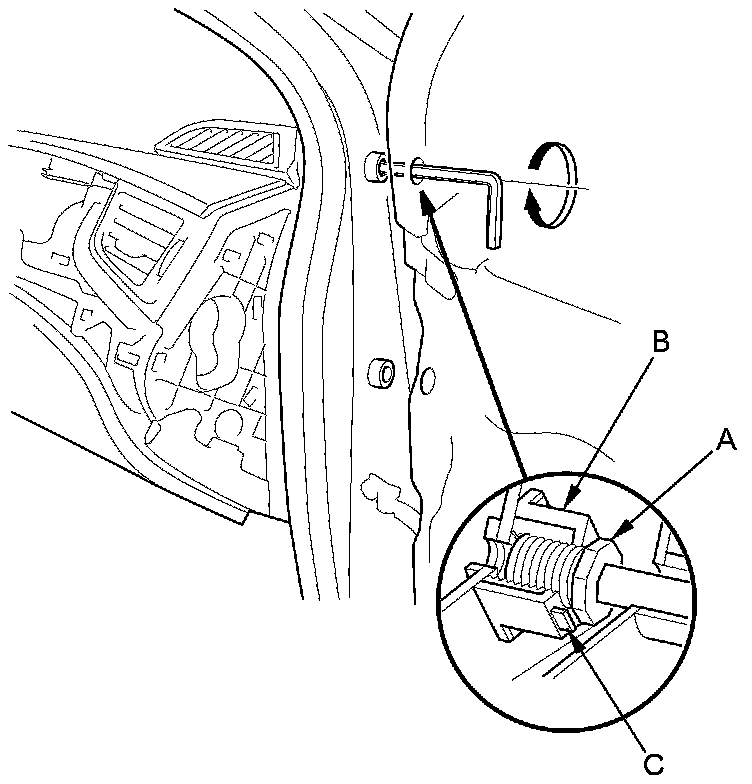 B
A
C