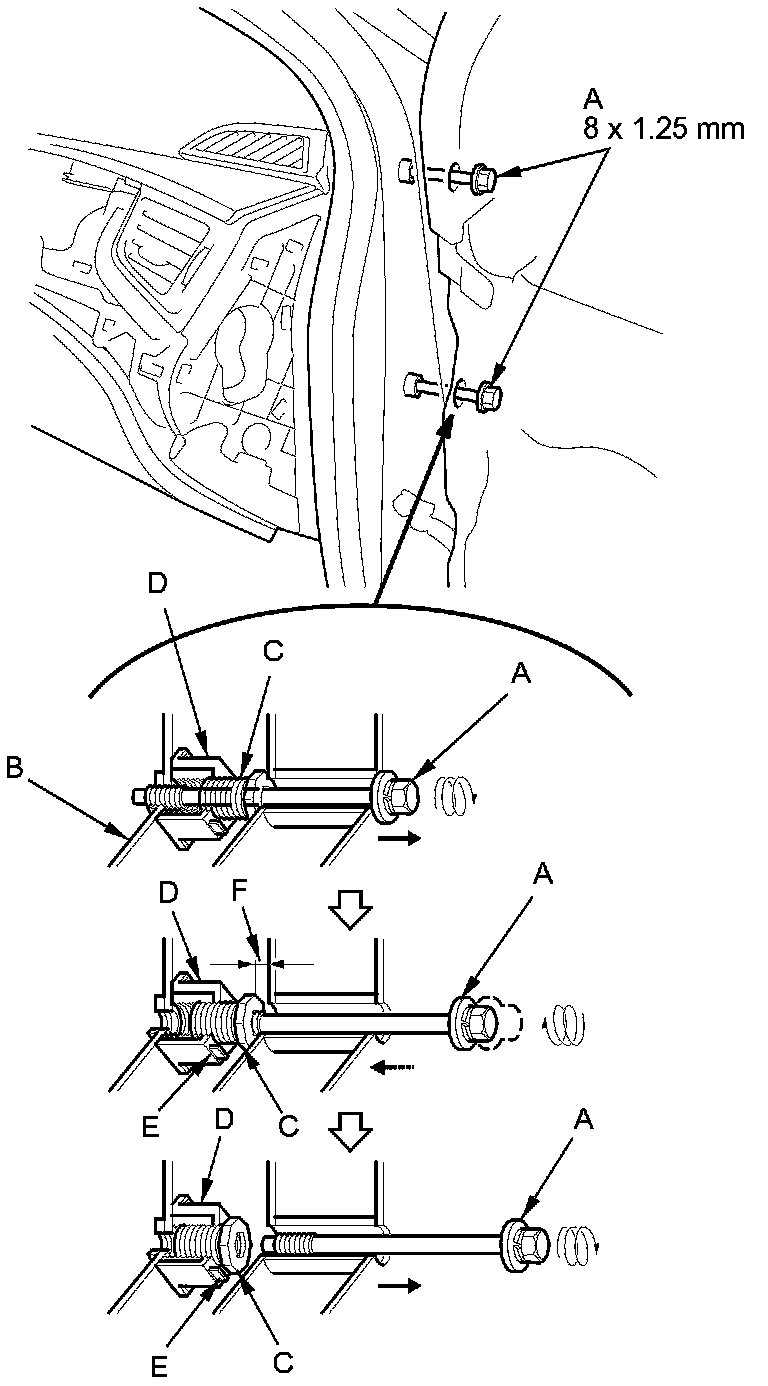 A
8 x 1.25 mm

D
C
A
B

D
F
A
E
C

D
A
E
C