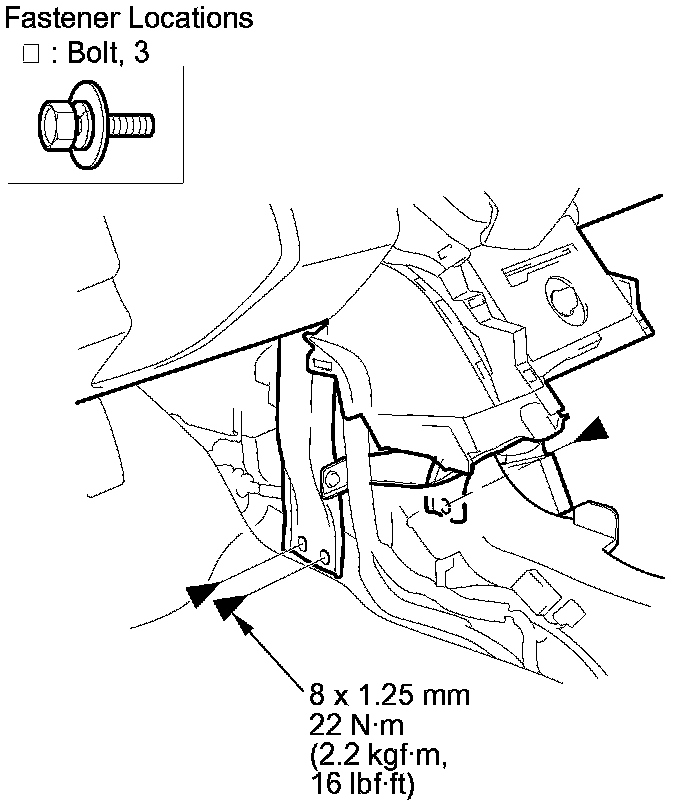 Fastener Locations
□ : Bolt, 3

8 x 1.25 mm
22 N·m
(2.2 kgf·m,
16 lbf·ft)