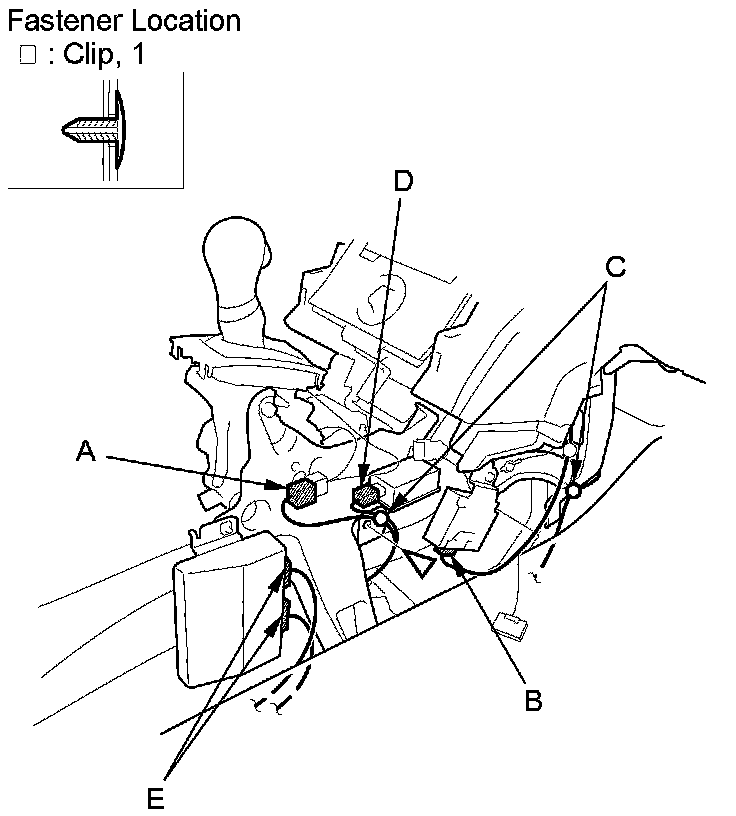 Fastener Location
□ : Clip, 1

D
C
A
B
E