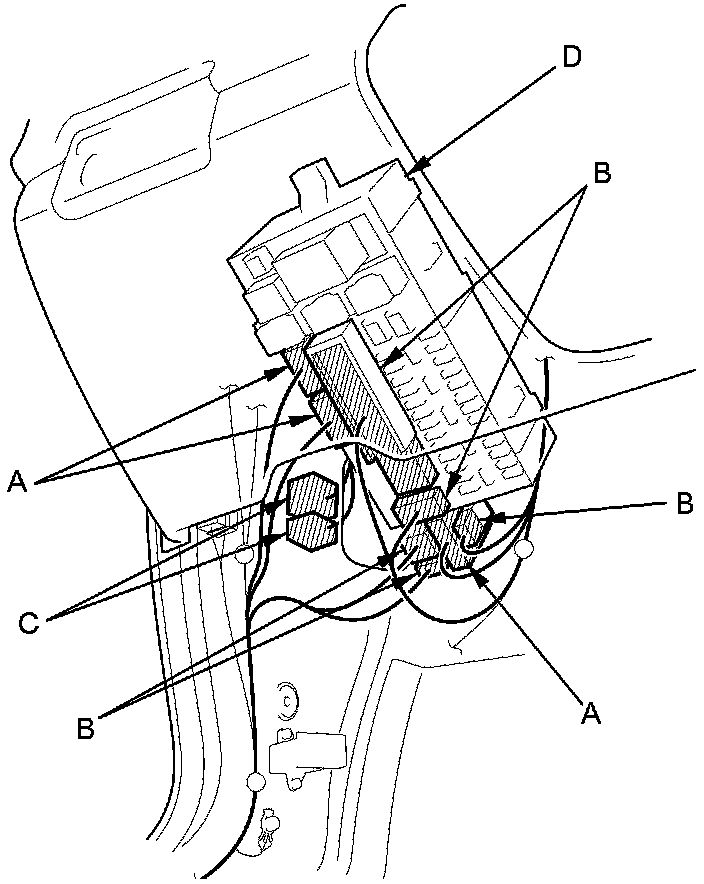 D
B
A
B
C
B
A