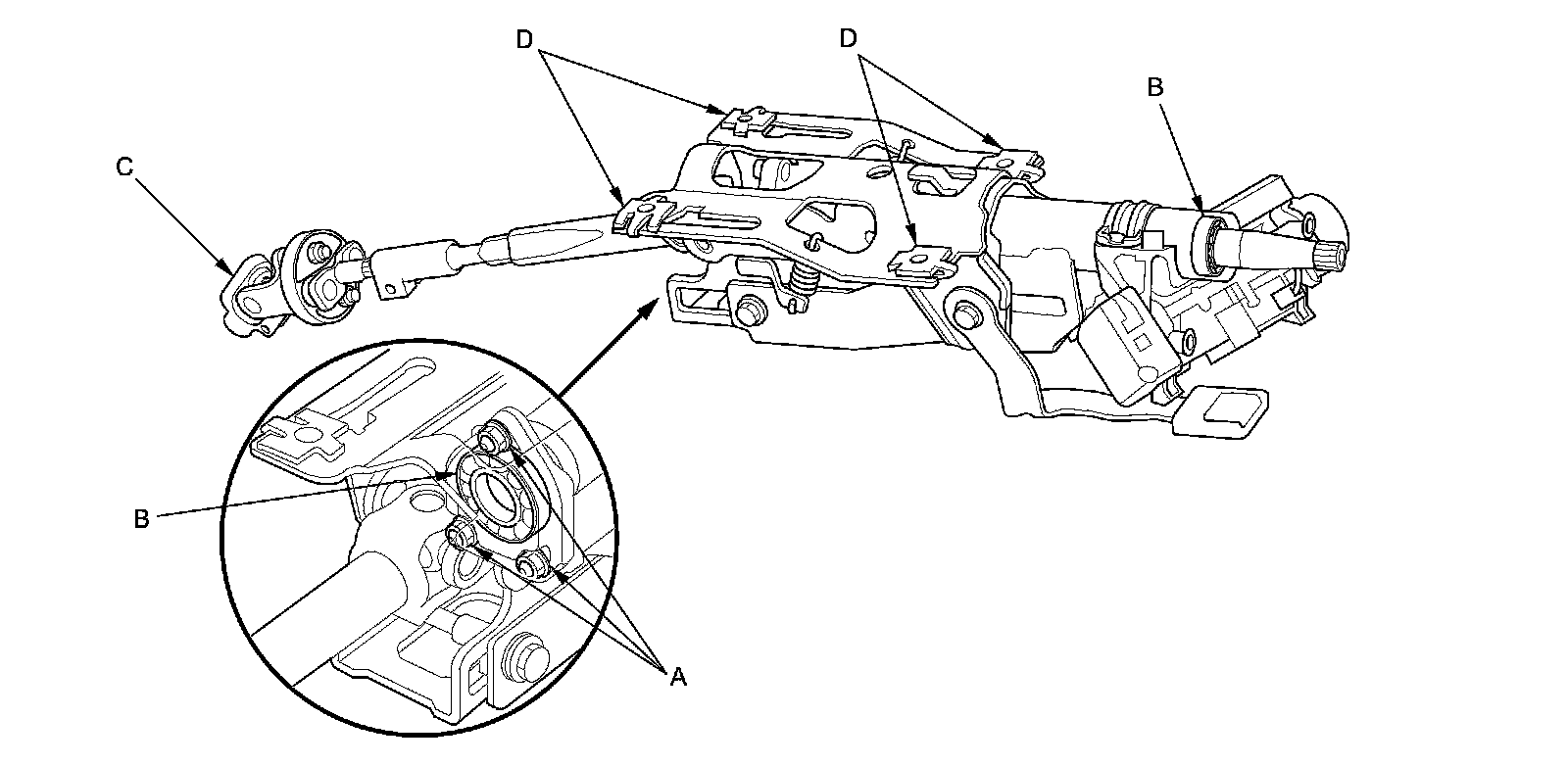 D
D
B
C
B
A