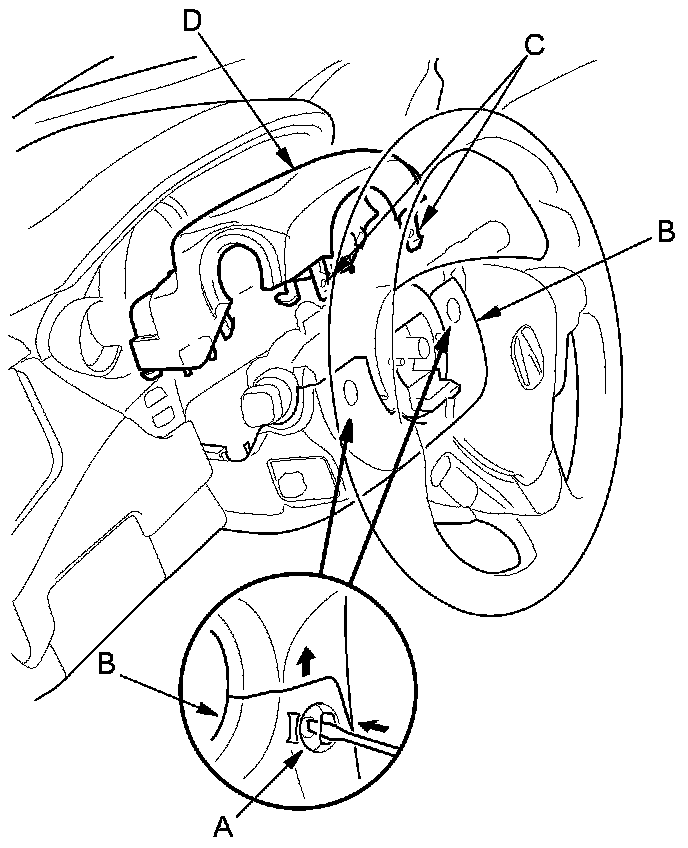 D

C

B

B

A