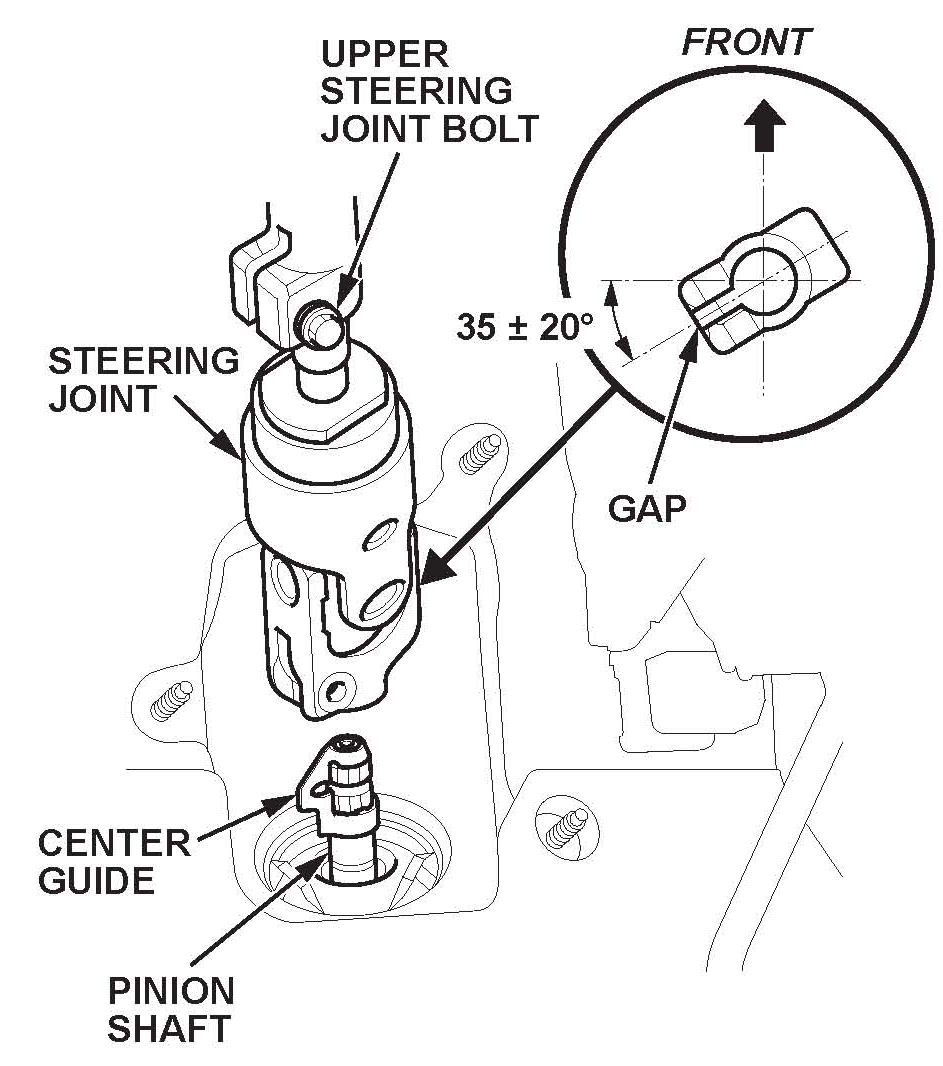 UPPER STEERING JOINT BOLT

FRONT

STEERING JOINT

$35 \pm 20°$

GAP

CENTER GUIDE

PINION SHAFT