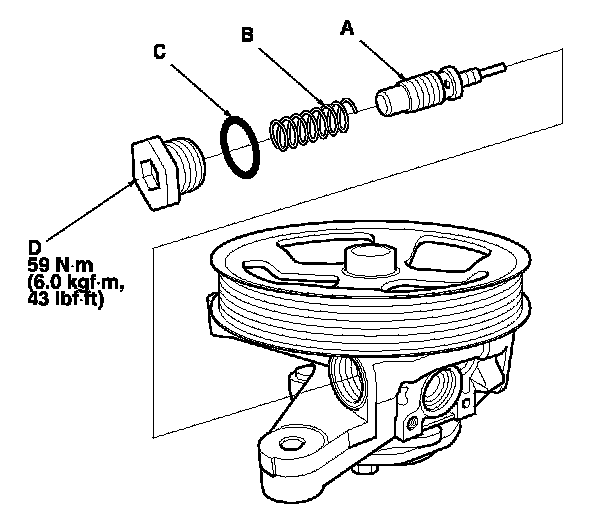 C

B

A

D
59 N·m
(6.0 kgf·m,
43 lbf·ft)