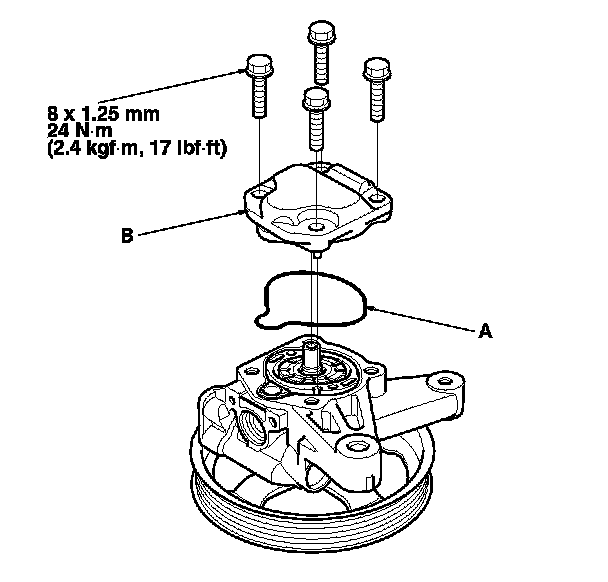 8 x 1.25 mm
24 N·m
(2.4 kgf·m, 17 lbf·ft)

B

A