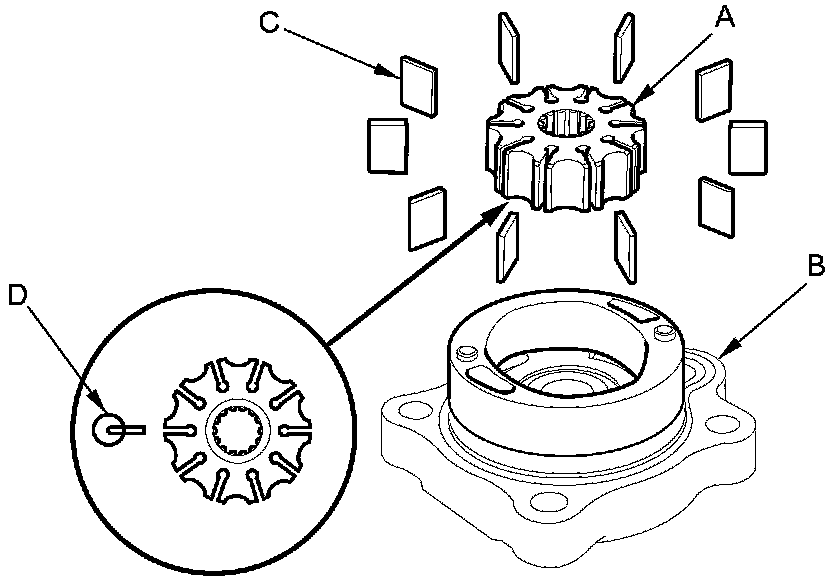 C
A
B
D