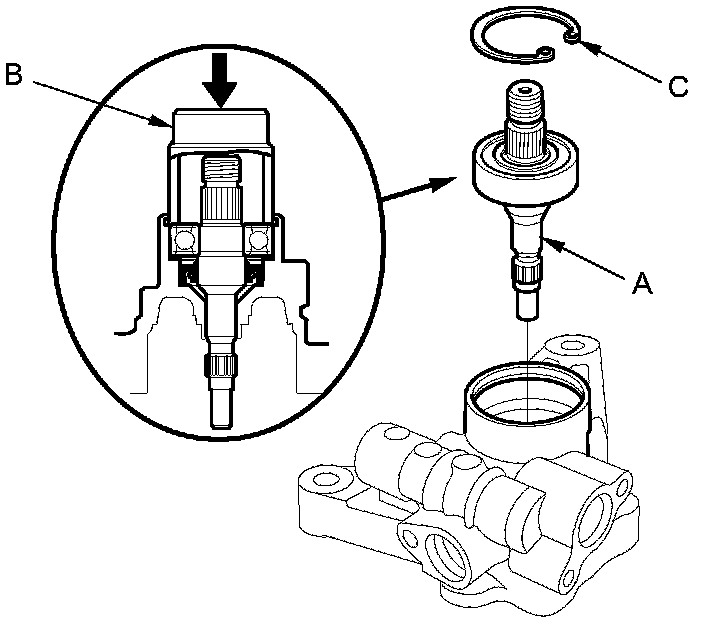 B

C

A