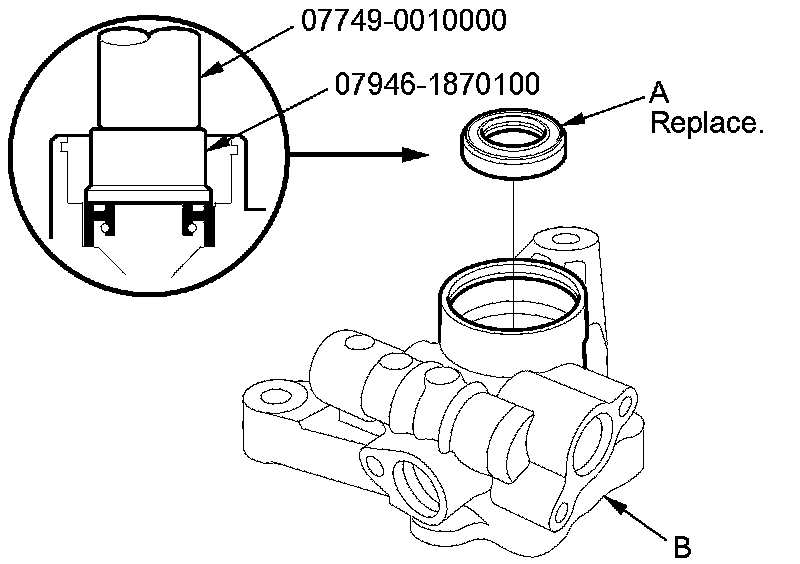 07749-0010000
07946-1870100
A
Replace.
B