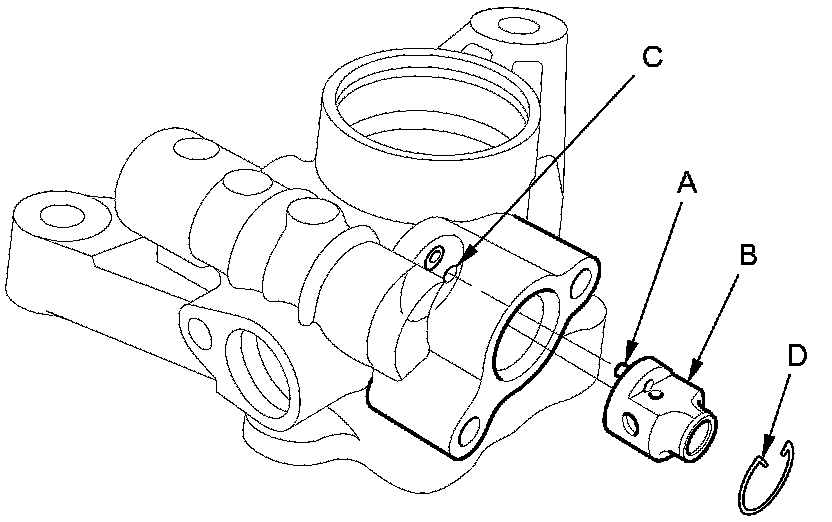 C
A
B
D