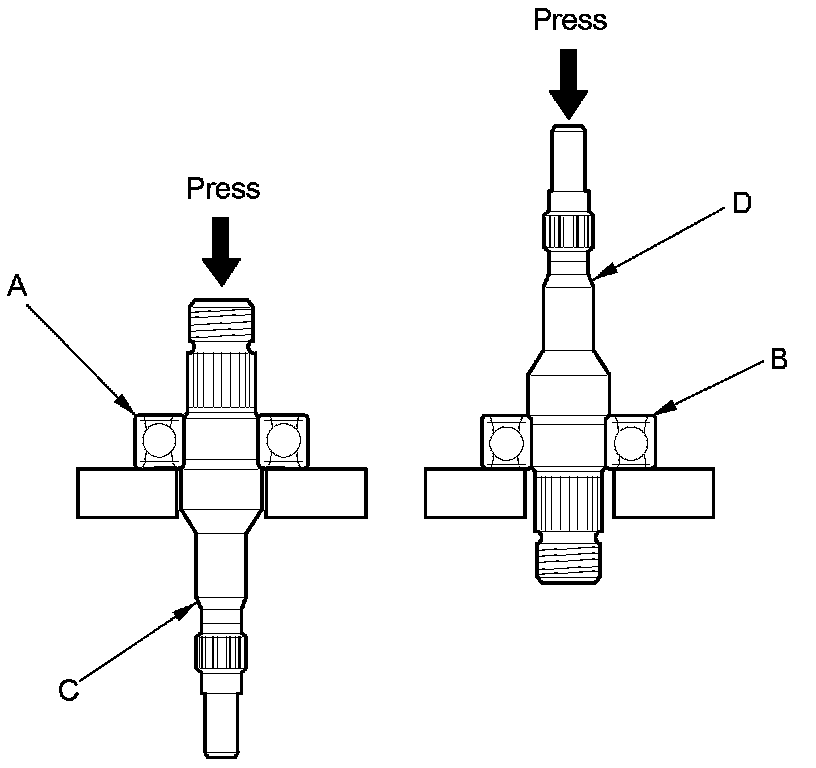 Press

Press

A

D

B

C