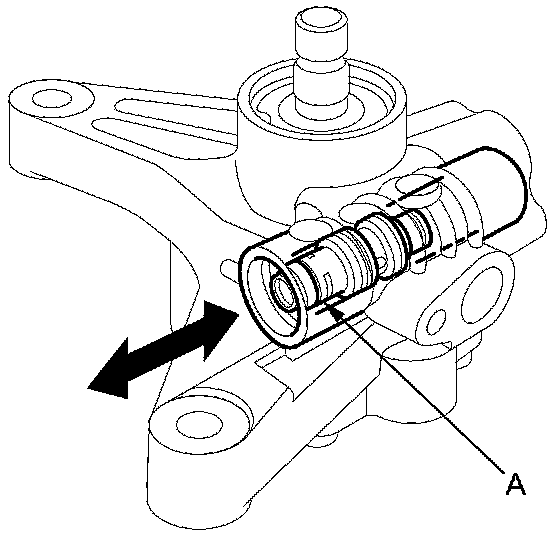 A