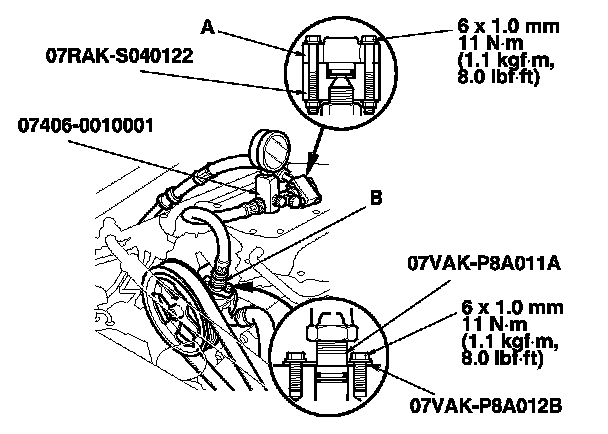 A

07RAK-S040122

6 x 1.0 mm
11 N·m
(1.1 kgf·m,
8.0 lbf·ft)

07406-0010001

B

07VAK-P8A011A

6 x 1.0 mm
11 N·m
(1.1 kgf·m,
8.0 lbf·ft)

07VAK-P8A012B