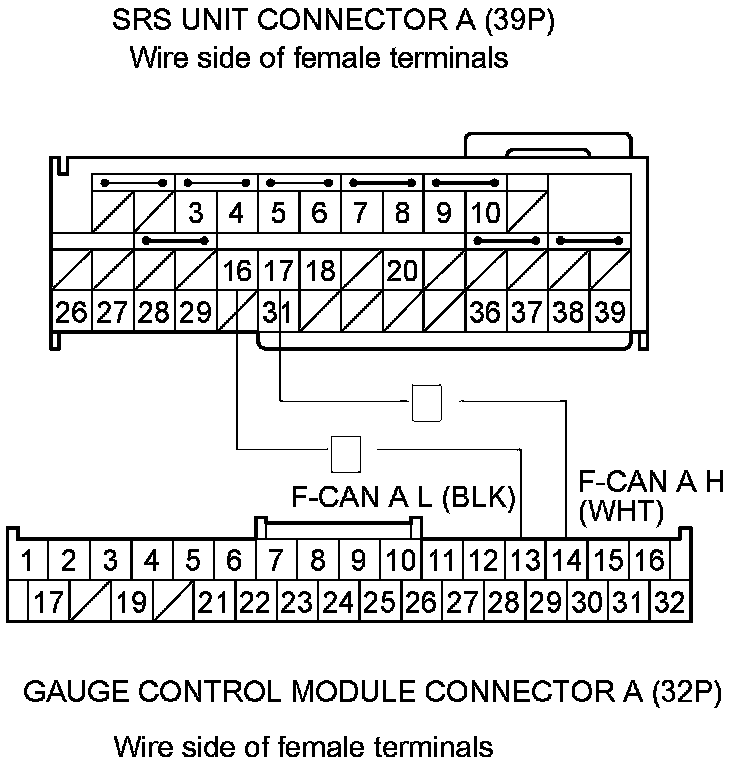 SRS UNIT CONNECTOR A (39P)
Wire side of female terminals

3 4 5 6 7 8 9 10
16 17 18 20
26 27 28 29 31 36 37 38 39

F-CAN A L (BLK)
F-CAN A H (WHT)

1 2 3 4 5 6 7 8 9 10 11 12 13 14 15 16
17 19 21 22 23 24 25 26 27 28 29 30 31 32

GAUGE CONTROL MODULE CONNECTOR A (32P)

Wire side of female terminals