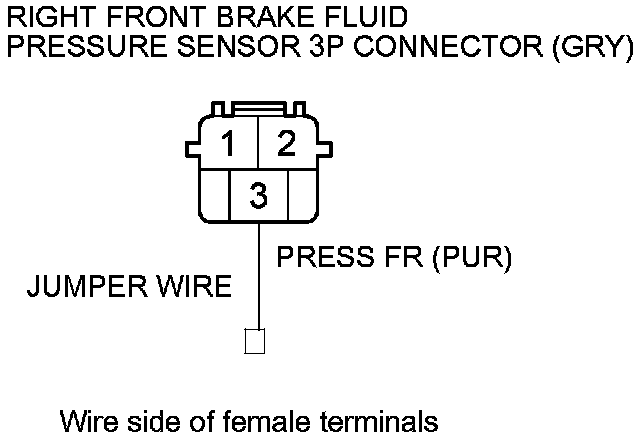 RIGHT FRONT BRAKE FLUID PRESSURE SENSOR 3P CONNECTOR (GRY)

1
2
3

PRESS FR (PUR)

JUMPER WIRE

Wire side of female terminals