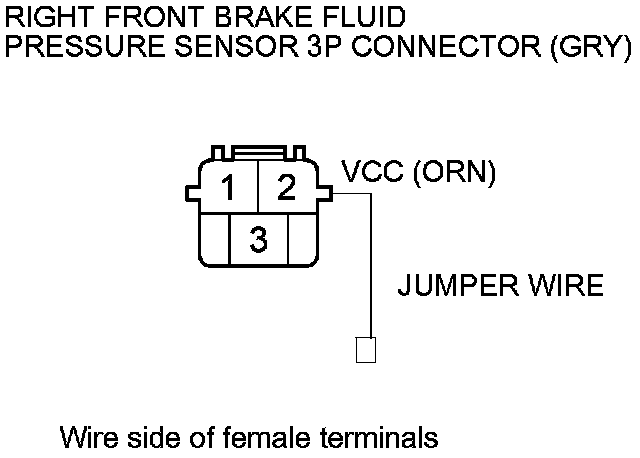 RIGHT FRONT BRAKE FLUID PRESSURE SENSOR 3P CONNECTOR (GRY)

1
2
3

VCC (ORN)

JUMPER WIRE

Wire side of female terminals