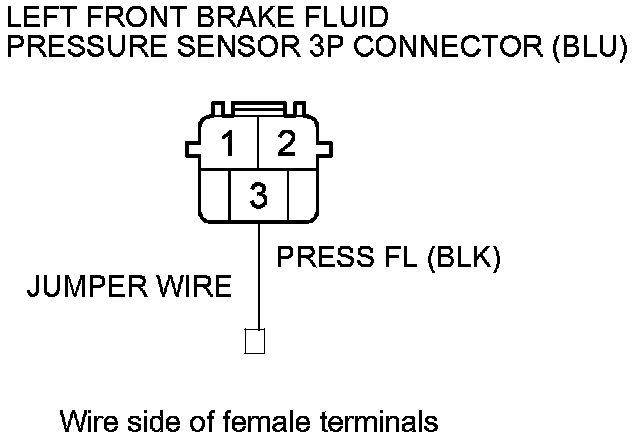 LEFT FRONT BRAKE FLUID
PRESSURE SENSOR 3P CONNECTOR (BLU)

1
2
3

PRESS FL (BLK)

JUMPER WIRE

Wire side of female terminals