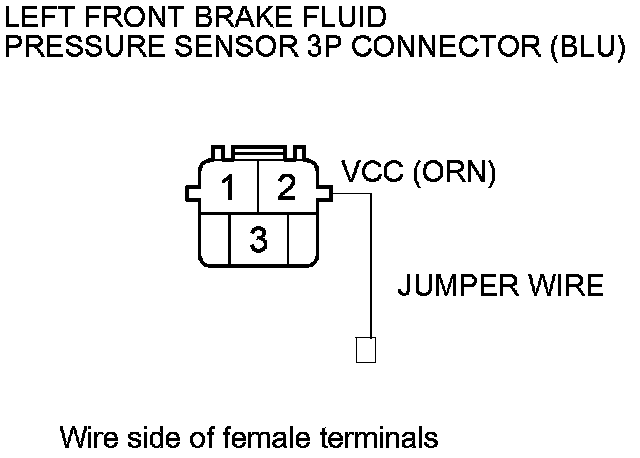 LEFT FRONT BRAKE FLUID
PRESSURE SENSOR 3P CONNECTOR (BLU)

1
2
3

VCC (ORN)

JUMPER WIRE

Wire side of female terminals