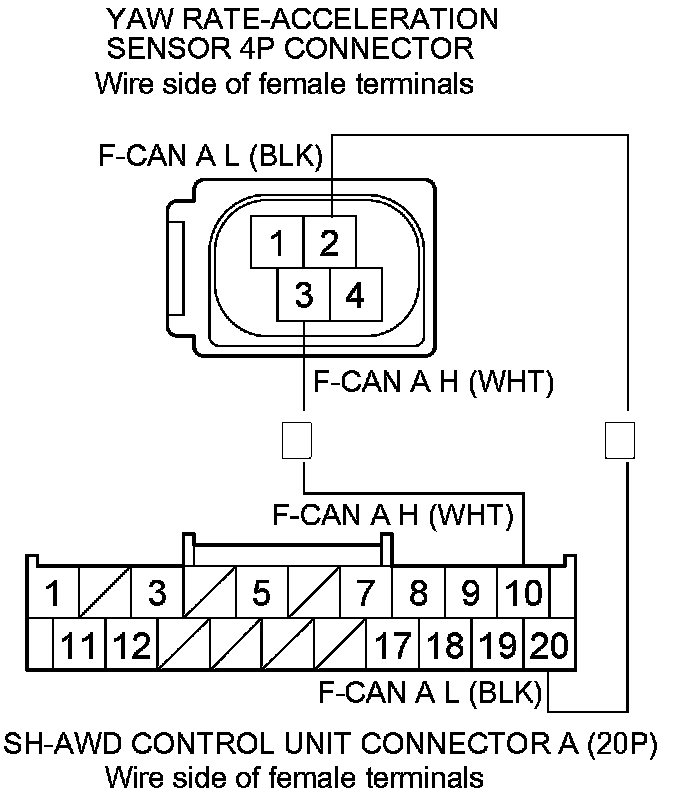 YAW RATE-ACCELERATION SENSOR 4P CONNECTOR
Wire side of female terminals

F-CAN A L (BLK)

1 2
3 4

F-CAN A H (WHT)

F-CAN A H (WHT)

1 3 5 7 8 9 10
11 12 17 18 19 20

F-CAN A L (BLK)

SH-AWD CONTROL UNIT CONNECTOR A (20P)
Wire side of female terminals