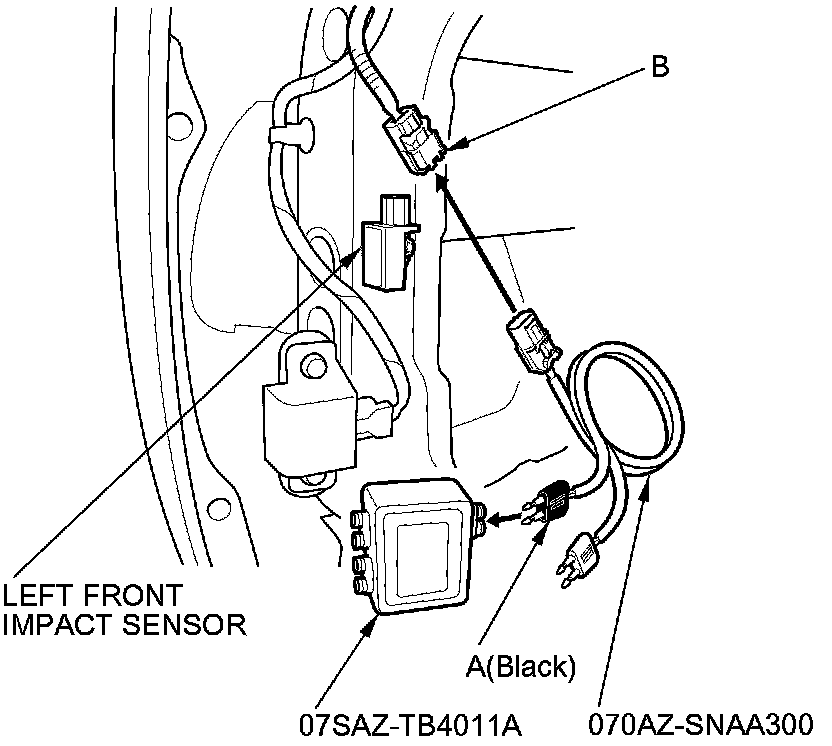 B

LEFT FRONT
IMPACT SENSOR

A(Black)

07SAZ-TB4011A

070AZ-SNAA300