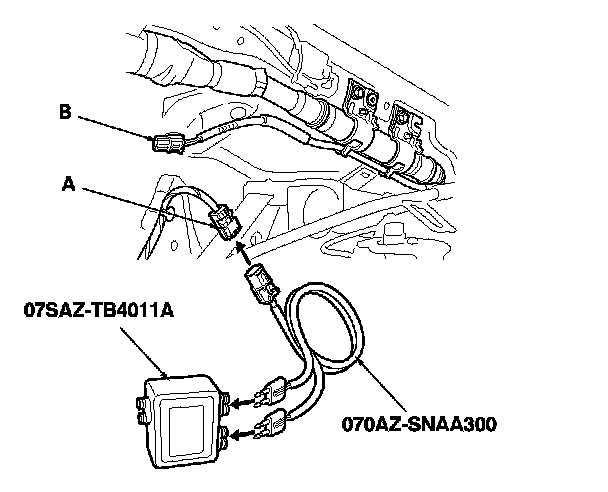 B

A

07SAZ-TB4011A

070AZ-SNAA300