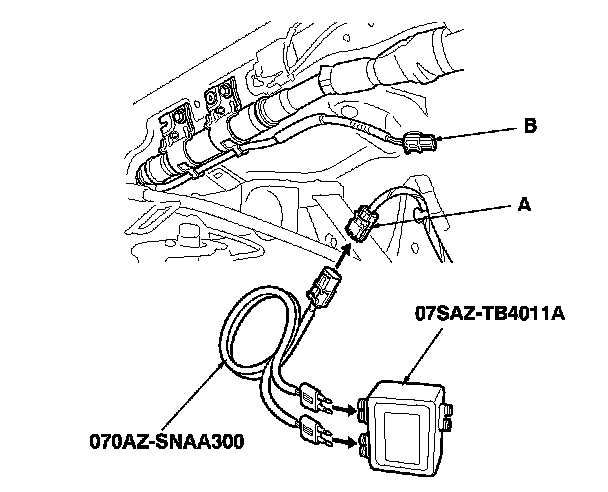 B

A

07SAZ-TB4011A

070AZ-SNAA300