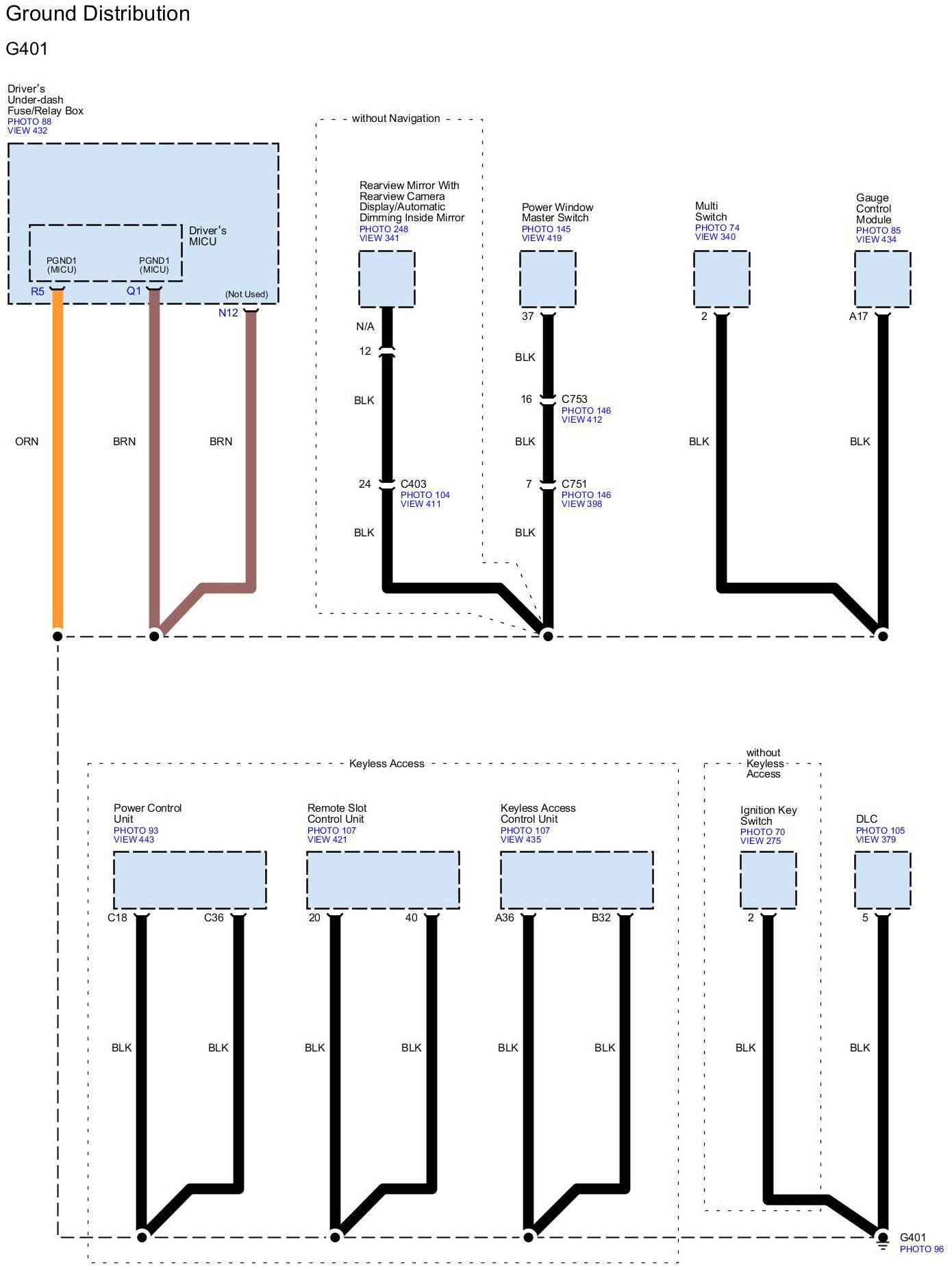 Ground Distribution

G401

Driver's
Under-dash
Fuse/Relay Box
PHOTO 88
VIEW 432

Driver's
MICU

PGND1
(MICU)

PGND1
(MICU)

R5

Q1

(Not Used)

N12

ORN

BRN

BRN

without Navigation

Rearview Mirror With
Rearview Camera
Display/Automatic
Dimming Inside Mirror
PHOTO 248
VIEW 341

N/A

12

BLK

24

C403
PHOTO 104
VIEW 411

BLK

Power Window
Master Switch
PHOTO 145
VIEW 419

37

BLK

16

C753
PHOTO 146
VIEW 412

BLK

7

C751
PHOTO 146
VIEW 398

BLK

Multi
Switch
PHOTO 74
VIEW 340

2

BLK

Gauge
Control
Module
PHOTO 85
VIEW 434

A17

BLK

Keyless Access

Power Control
Unit
PHOTO 93
VIEW 443

C18

C36

BLK

BLK

Remote Slot
Control Unit
PHOTO 107
VIEW 421

20

40

BLK

BLK

Keyless Access
Control Unit
PHOTO 107
VIEW 435

A36

B32

BLK

BLK

without
Keyless
Access

Ignition Key
Switch
PHOTO 70
VIEW 275

2

BLK

DLC
PHOTO 105
VIEW 379

5

BLK

G401
PHOTO 96