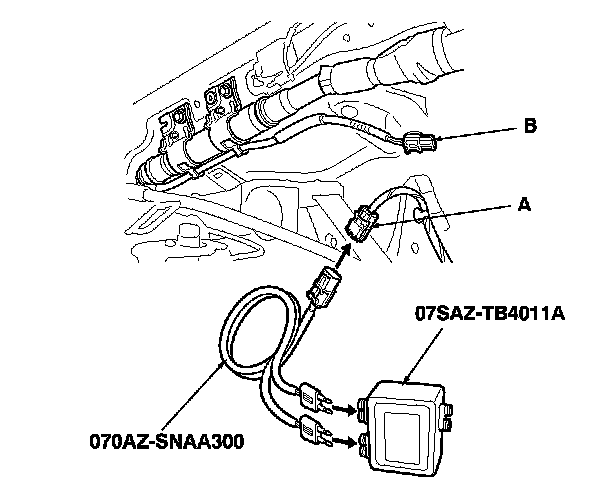 B

A

07SAZ-TB4011A

070AZ-SNAA300