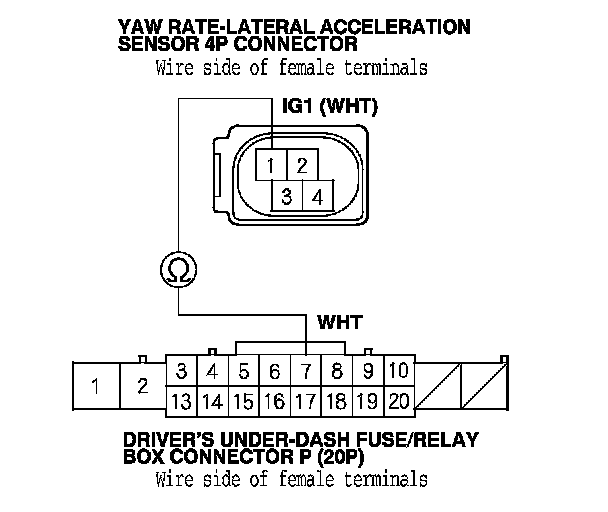 YAW RATE-LATERAL ACCELERATION SENSOR 4P CONNECTOR
Wire side of female terminals

IG1 (WHT)

1 2
3 4

Ω

WHT

1 2 3 4 5 6 7 8 9 10
13 14 15 16 17 18 19 20

DRIVER'S UNDER-DASH FUSE/RELAY BOX CONNECTOR P (20P)
Wire side of female terminals