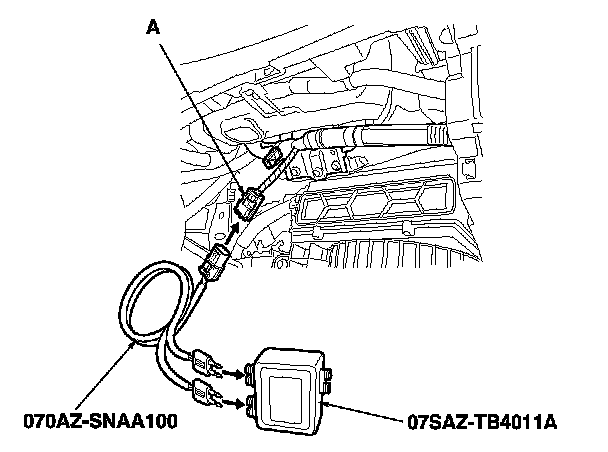 A

070AZ-SNAA100

07SAZ-TB4011A