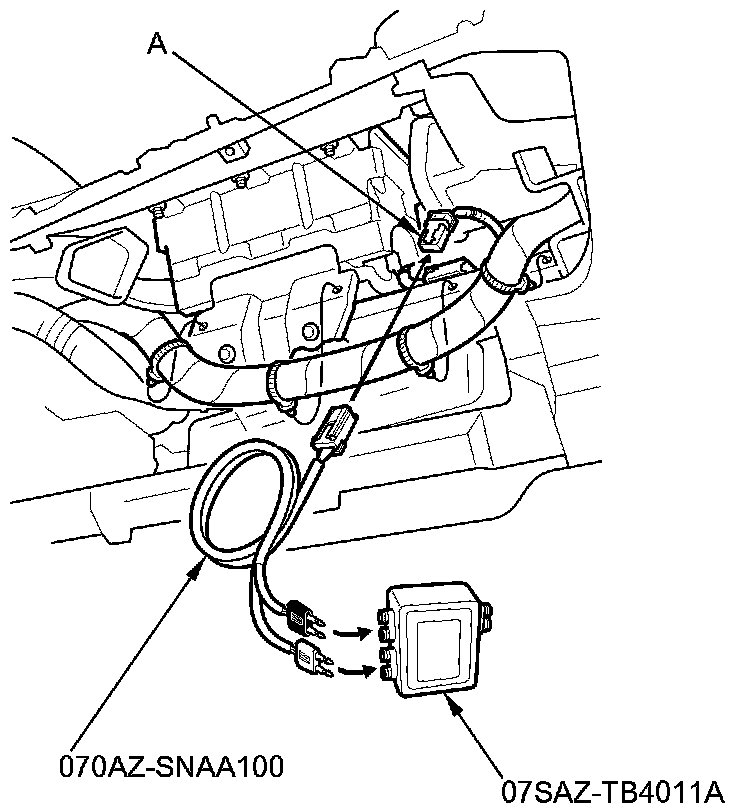 A

070AZ-SNAA100

07SAZ-TB4011A