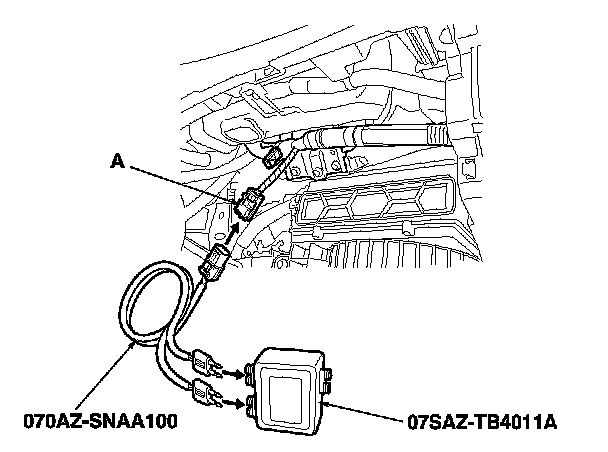 A

070AZ-SNAA100

07SAZ-TB4011A