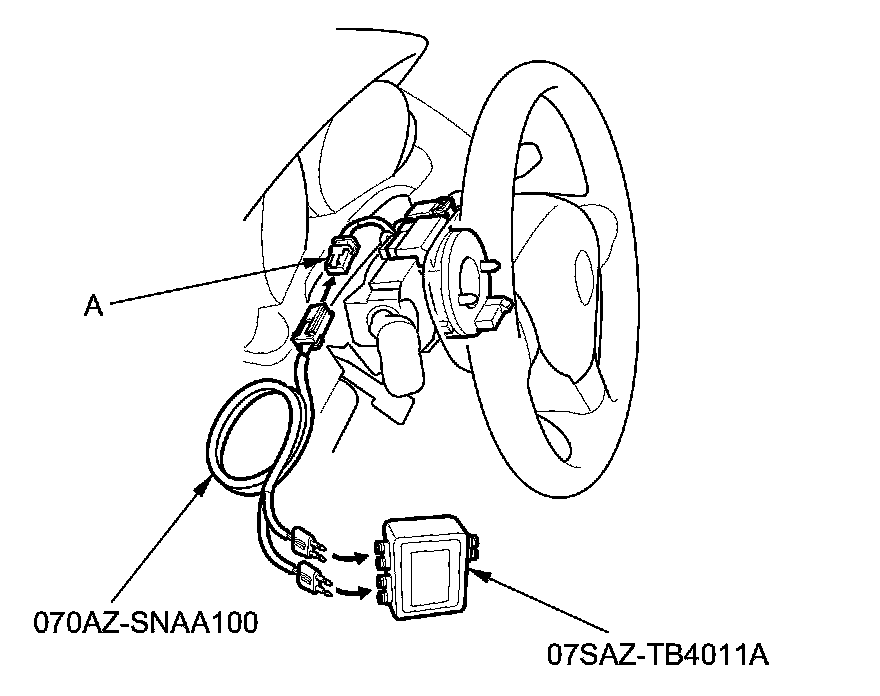 A

070AZ-SNAA100

07SAZ-TB4011A