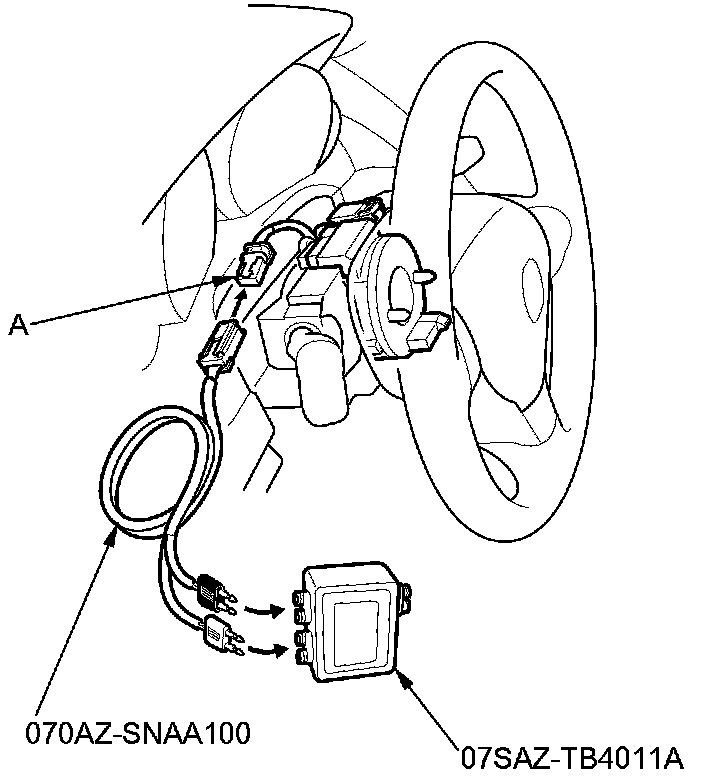 A

070AZ-SNAA100

07SAZ-TB4011A