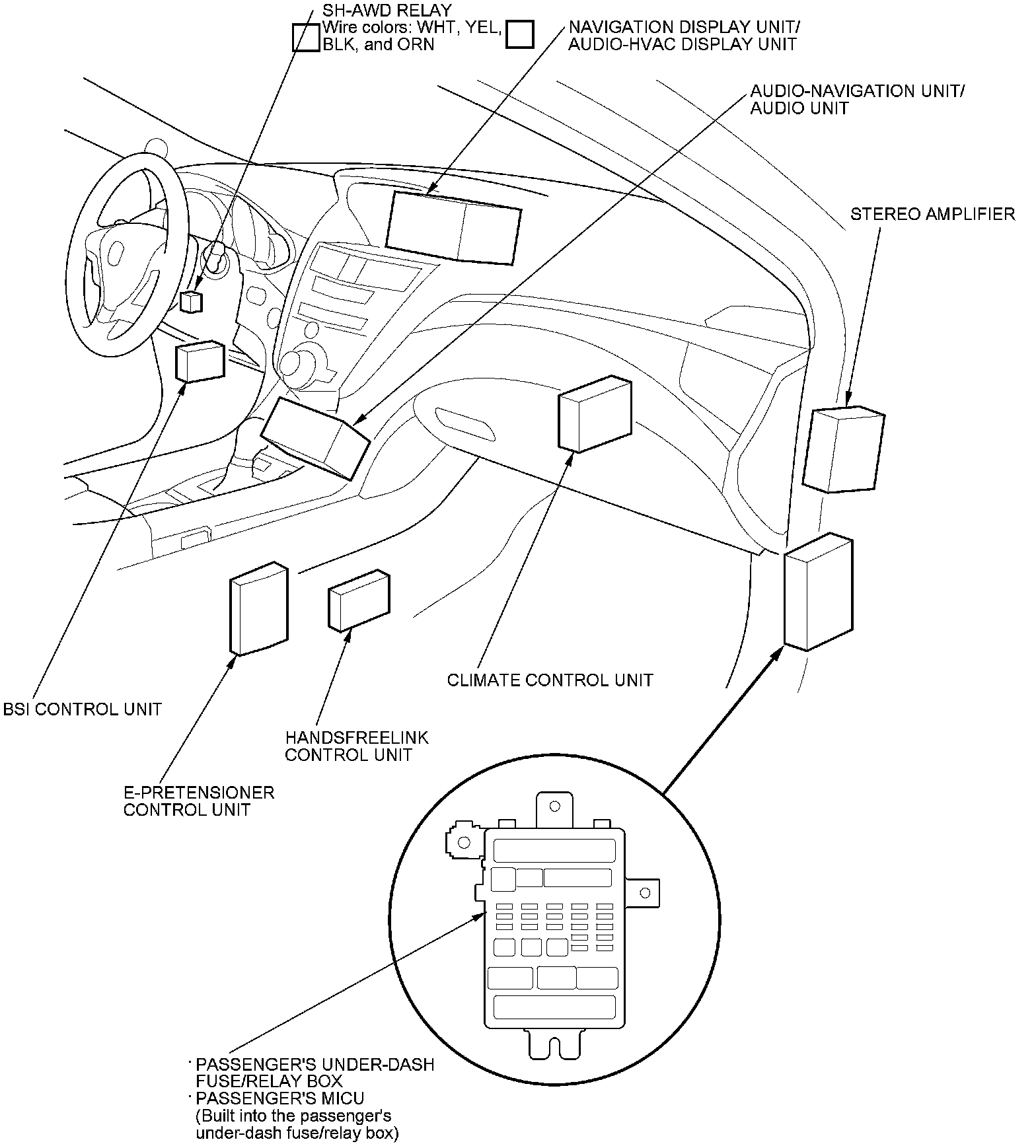 SH-AWD RELAY
Wire colors: WHT, YEL, BLK, and ORN

NAVIGATION DISPLAY UNIT/
AUDIO-HVAC DISPLAY UNIT

AUDIO-NAVIGATION UNIT/
AUDIO UNIT

STEREO AMPLIFIER

CLIMATE CONTROL UNIT

BSI CONTROL UNIT

HANDSFREELINK
CONTROL UNIT

E-PRETENSIONER
CONTROL UNIT

· PASSENGER'S UNDER-DASH FUSE/RELAY BOX
· PASSENGER'S MICU
(Built into the passenger's under-dash fuse/relay box)