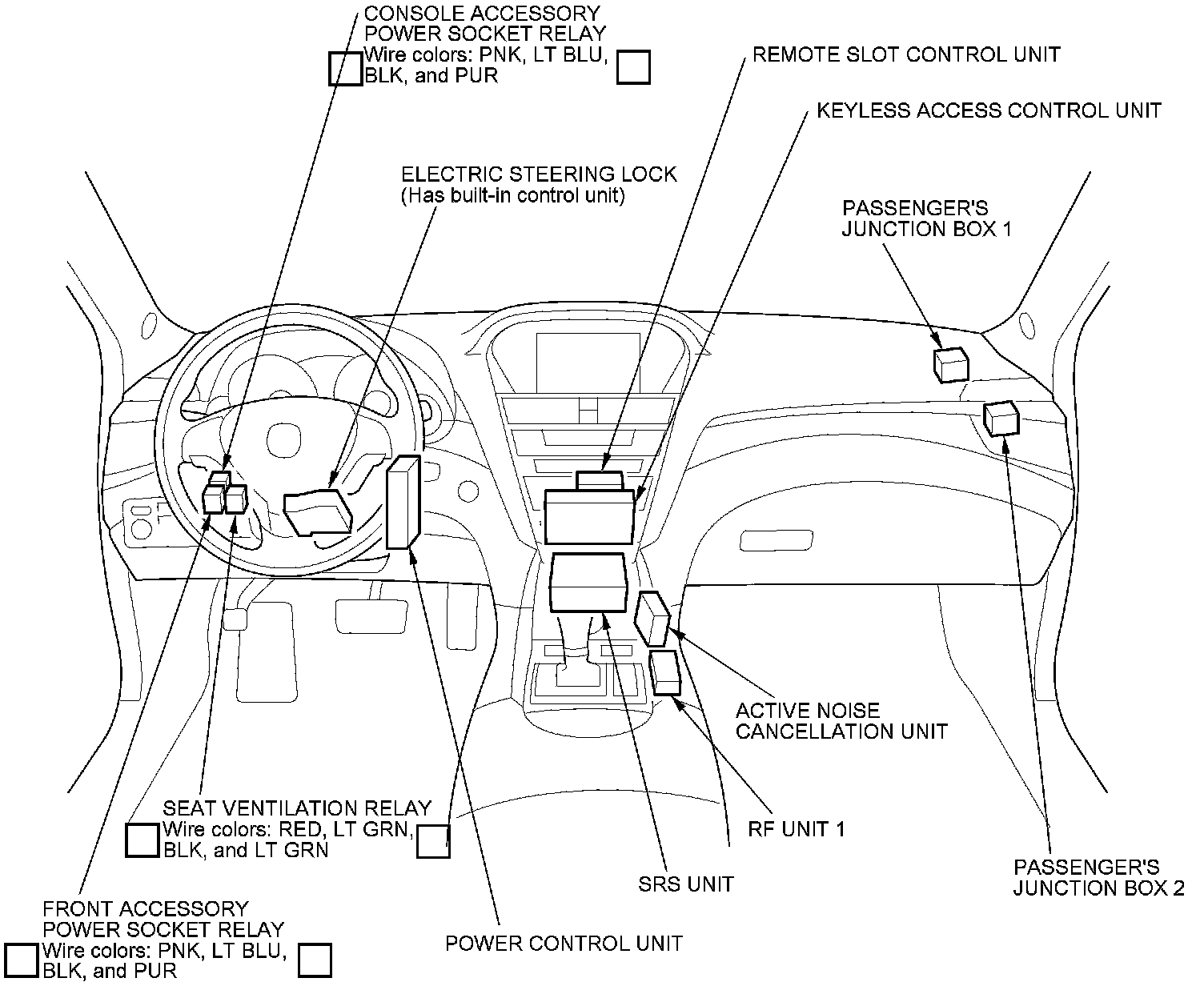 CONSOLE ACCESSORY POWER SOCKET RELAY
Wire colors: PNK, LT BLU, BLK, and PUR

REMOTE SLOT CONTROL UNIT

KEYLESS ACCESS CONTROL UNIT

ELECTRIC STEERING LOCK
(Has built-in control unit)

PASSENGER'S JUNCTION BOX 1

ACTIVE NOISE CANCELLATION UNIT

SEAT VENTILATION RELAY
Wire colors: RED, LT GRN, BLK, and LT GRN

RF UNIT 1

SRS UNIT

PASSENGER'S JUNCTION BOX 2

FRONT ACCESSORY POWER SOCKET RELAY
Wire colors: PNK, LT BLU, BLK, and PUR

POWER CONTROL UNIT