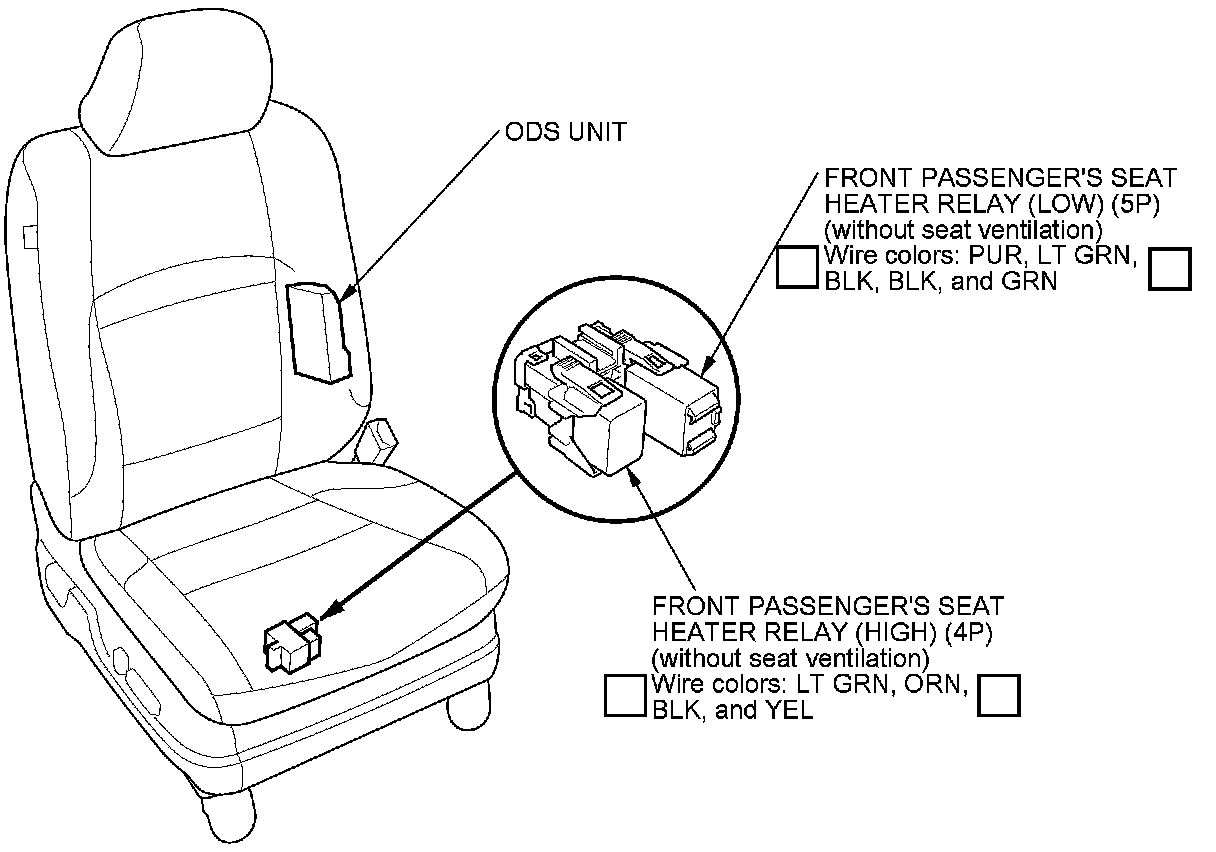 ODS UNIT

FRONT PASSENGER'S SEAT HEATER RELAY (LOW) (5P) (without seat ventilation)
Wire colors: PUR, LT GRN, BLK, BLK, and GRN

FRONT PASSENGER'S SEAT HEATER RELAY (HIGH) (4P) (without seat ventilation)
Wire colors: LT GRN, ORN, BLK, and YEL