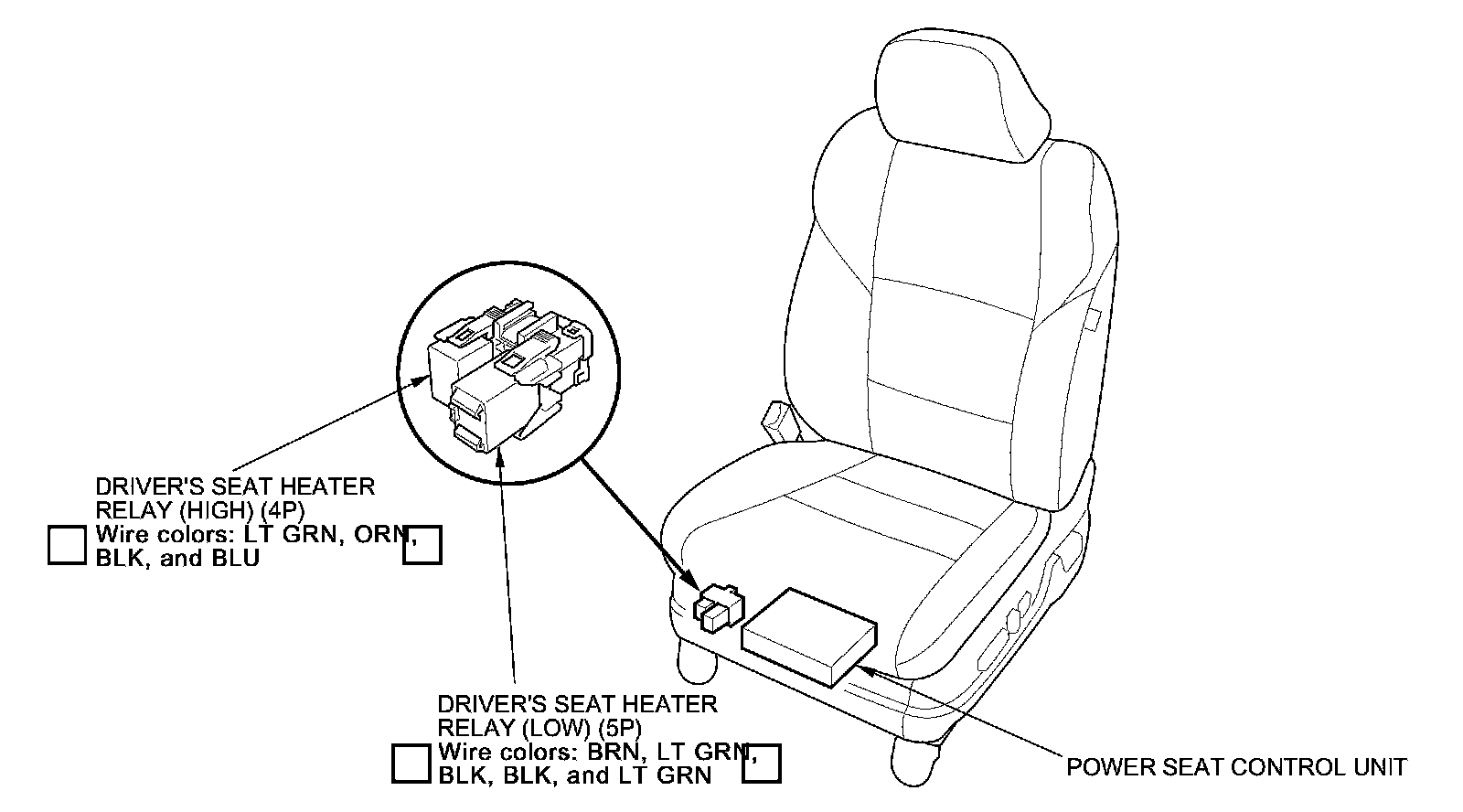 DRIVER'S SEAT HEATER RELAY (HIGH) (4P)
Wire colors: LT GRN, ORN, BLK, and BLU

DRIVER'S SEAT HEATER RELAY (LOW) (5P)
Wire colors: BRN, LT GRN, BLK, BLK, and LT GRN

POWER SEAT CONTROL UNIT