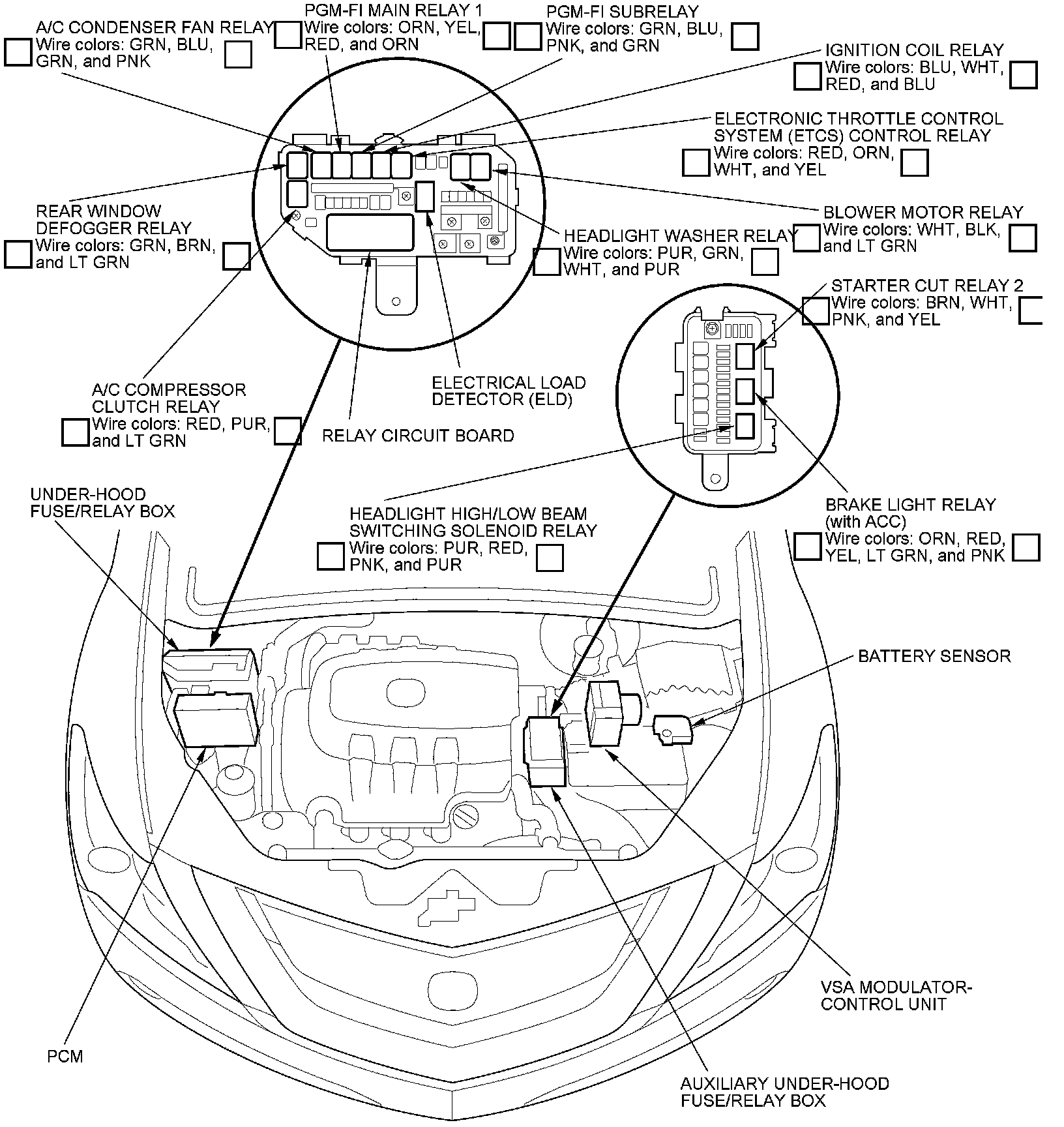 A/C CONDENSER FAN RELAY
Wire colors: GRN, BLU, GRN, and PNK

PGM-FI MAIN RELAY 1
Wire colors: ORN, YEL, RED, and ORN

PGM-FI SUBRELAY
Wire colors: GRN, BLU, PNK, and GRN

IGNITION COIL RELAY
Wire colors: BLU, WHT, RED, and BLU

ELECTRONIC THROTTLE CONTROL SYSTEM (ETCS) CONTROL RELAY
Wire colors: RED, ORN, WHT, and YEL

REAR WINDOW DEFOGGER RELAY
Wire colors: GRN, BRN, and LT GRN

BLOWER MOTOR RELAY
Wire colors: WHT, BLK, and LT GRN

HEADLIGHT WASHER RELAY
Wire colors: PUR, GRN, WHT, and PUR

STARTER CUT RELAY 2
Wire colors: BRN, WHT, PNK, and YEL

A/C COMPRESSOR CLUTCH RELAY
Wire colors: RED, PUR, and LT GRN

ELECTRICAL LOAD DETECTOR (ELD)

RELAY CIRCUIT BOARD

UNDER-HOOD FUSE/RELAY BOX

HEADLIGHT HIGH/LOW BEAM SWITCHING SOLENOID RELAY
Wire colors: PUR, RED, PNK, and PUR

BRAKE LIGHT RELAY (with ACC)
Wire colors: ORN, RED, YEL, LT GRN, and PNK

BATTERY SENSOR

VSA MODULATOR-CONTROL UNIT

PCM

AUXILIARY UNDER-HOOD FUSE/RELAY BOX