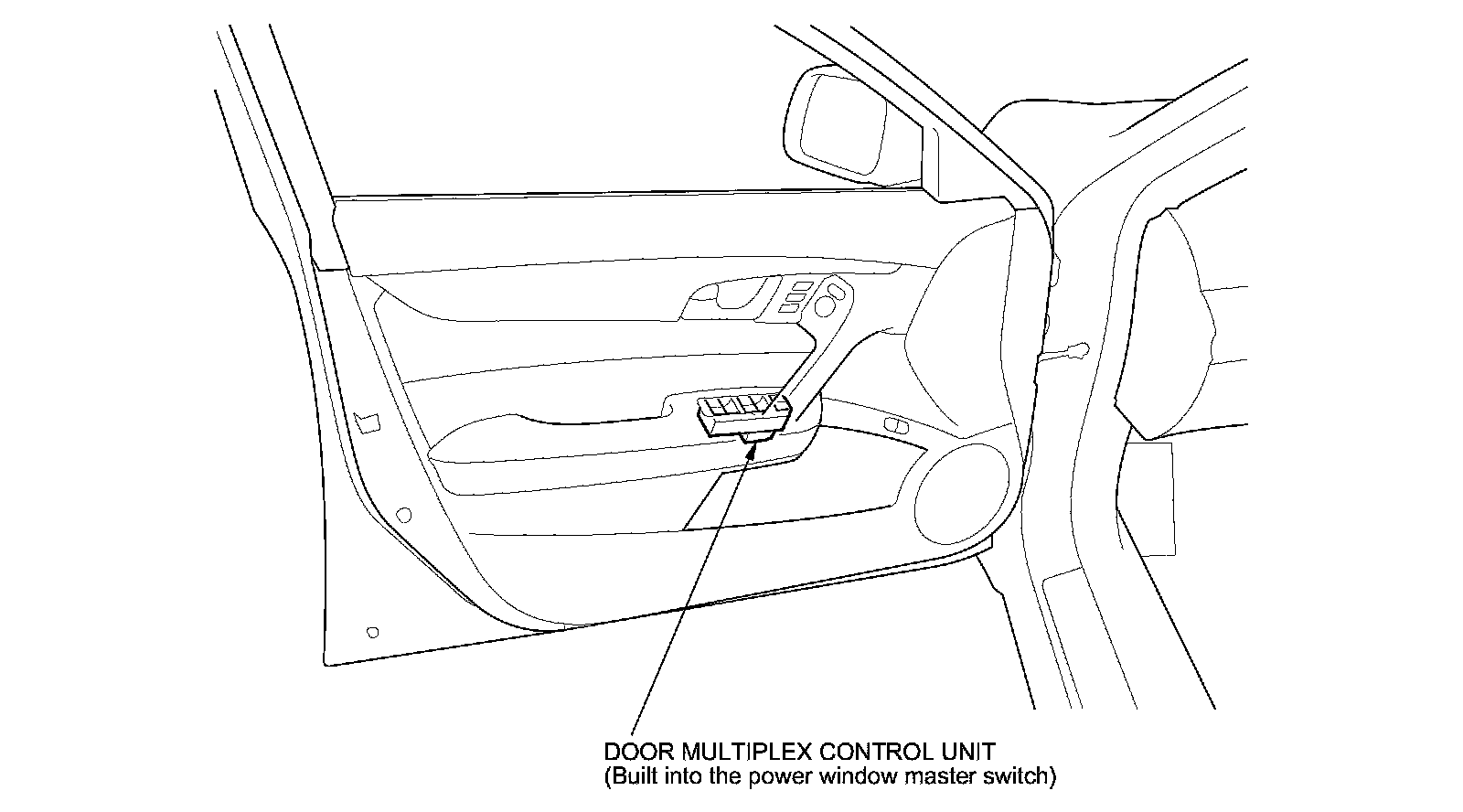 DOOR MULTIPLEX CONTROL UNIT
(Built into the power window master switch)