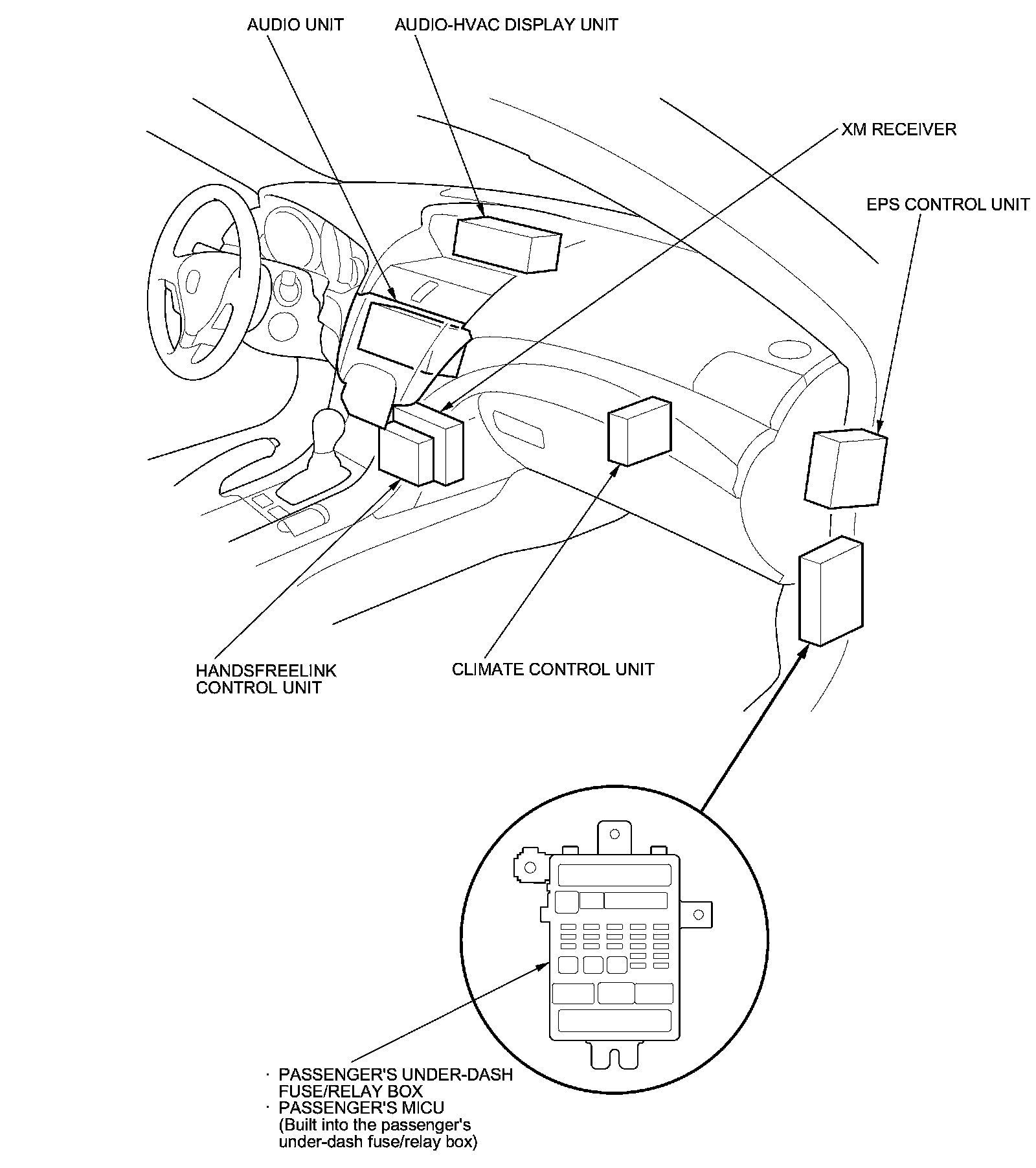 AUDIO UNIT

AUDIO-HVAC DISPLAY UNIT

XM RECEIVER

EPS CONTROL UNIT

HANDSFREELINK CONTROL UNIT

CLIMATE CONTROL UNIT

· PASSENGER'S UNDER-DASH FUSE/RELAY BOX
· PASSENGER'S MICU (Built into the passenger's under-dash fuse/relay box)