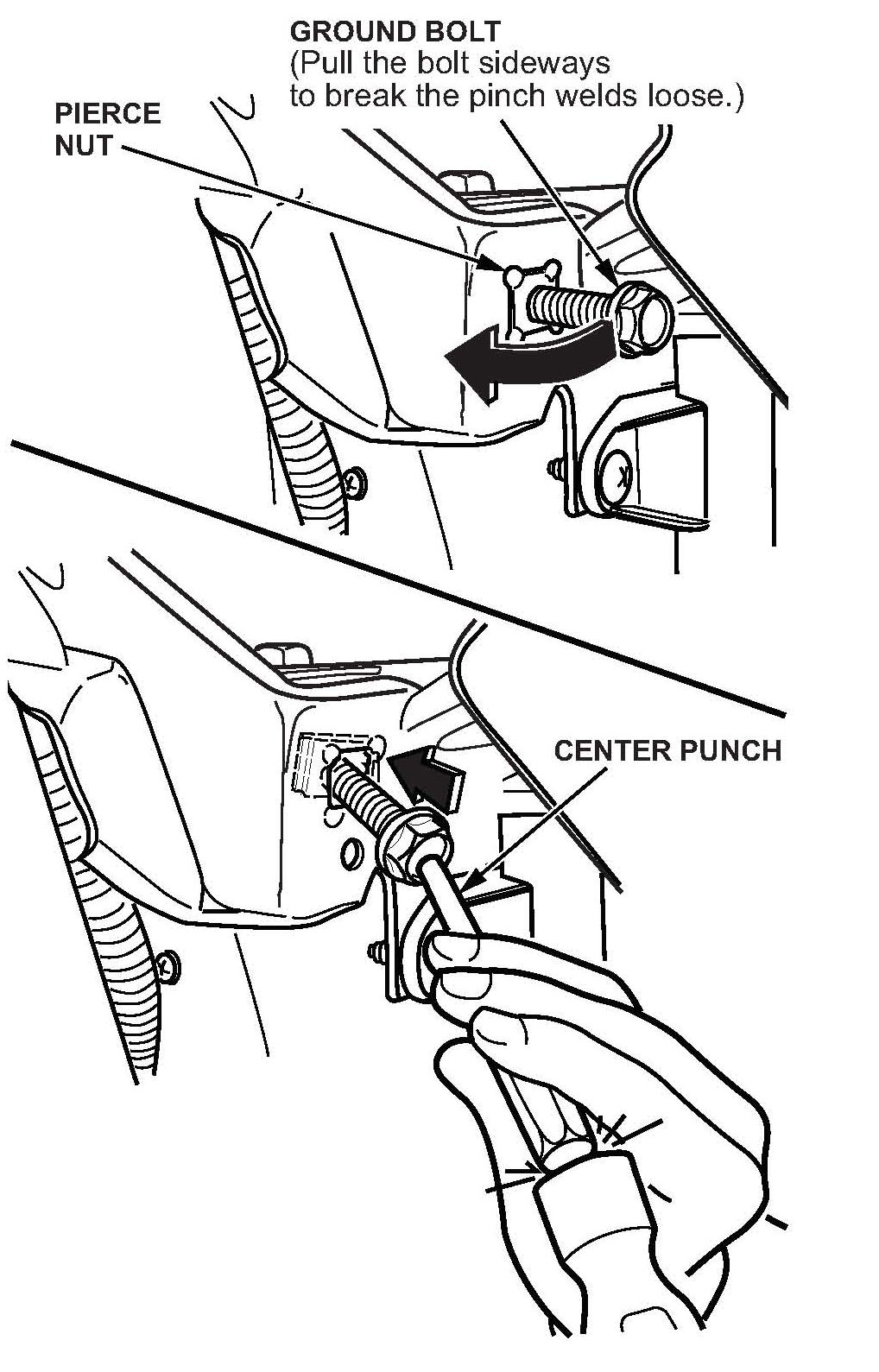 GROUND BOLT
(Pull the bolt sideways to break the pinch welds loose.)

PIERCE NUT

CENTER PUNCH